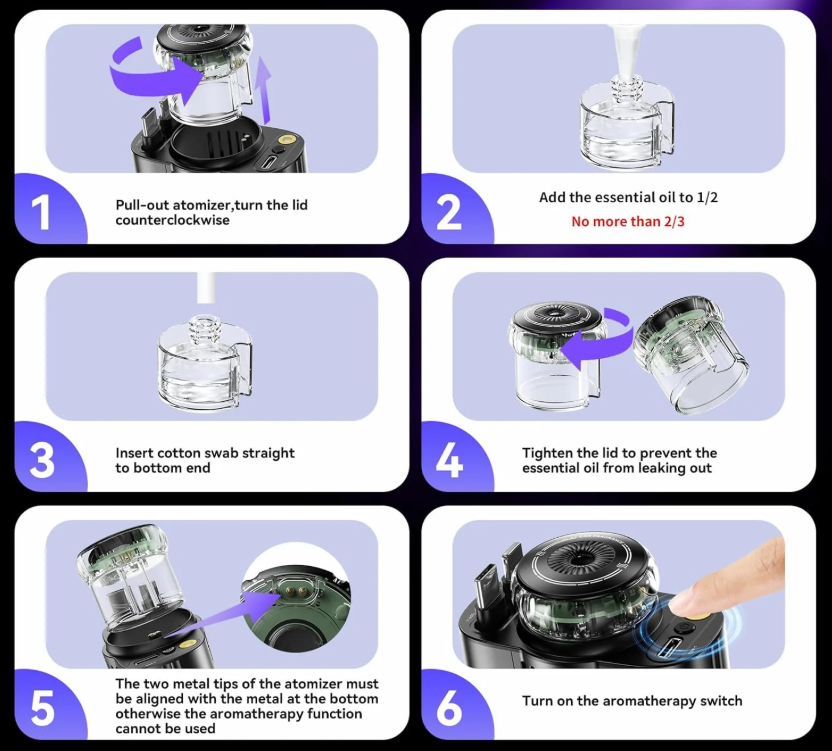 1
Pull-out atomizer,turn the lid counterclockwise

2
Add the essential oil to 1/2
No more than 2/3

3
Insert cotton swab straight to bottom end

4
Tighten the lid to prevent the essential oil from leaking out

5
The two metal tips of the atomizer must be aligned with the metal at the bottom otherwise the aromatherapy function cannot be used

6
Turn on the aromatherapy switch